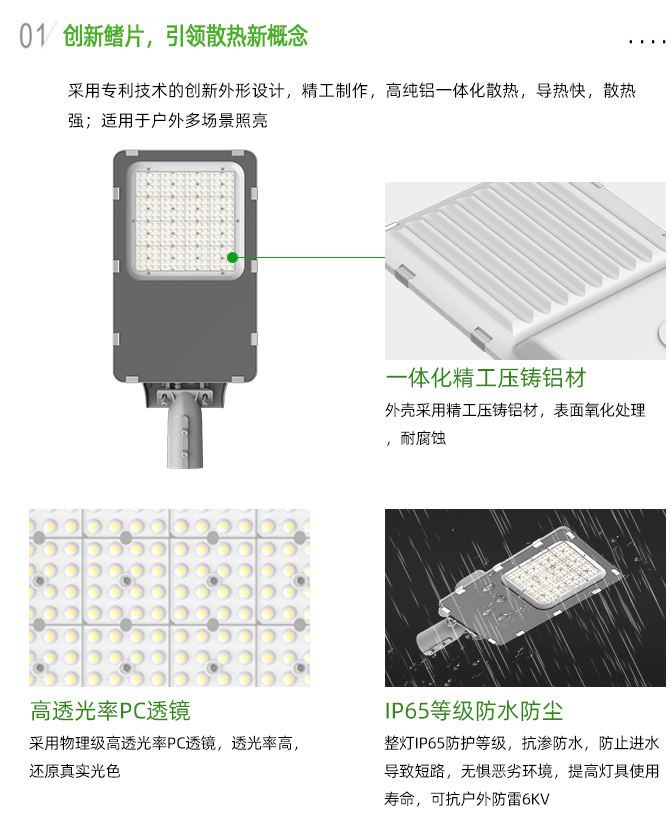 01 创新鳍片，引领散热新概念

....

采用专利技术的创新外形设计，精工制作，高纯铝一体化散热，导热快，散热强；适用于户外多场景照亮

一体化精工压铸铝材

外壳采用精工压铸铝材，表面氧化处理，耐腐蚀

高透光率PC透镜

采用物理级高透光率PC透镜，透光率高，还原真实光色

IP65等级防水防尘

整灯IP65防护等级，抗渗防水，防止进水导致短路，无惧恶劣环境，提高灯具使用寿命，可抗户外防雷6KV